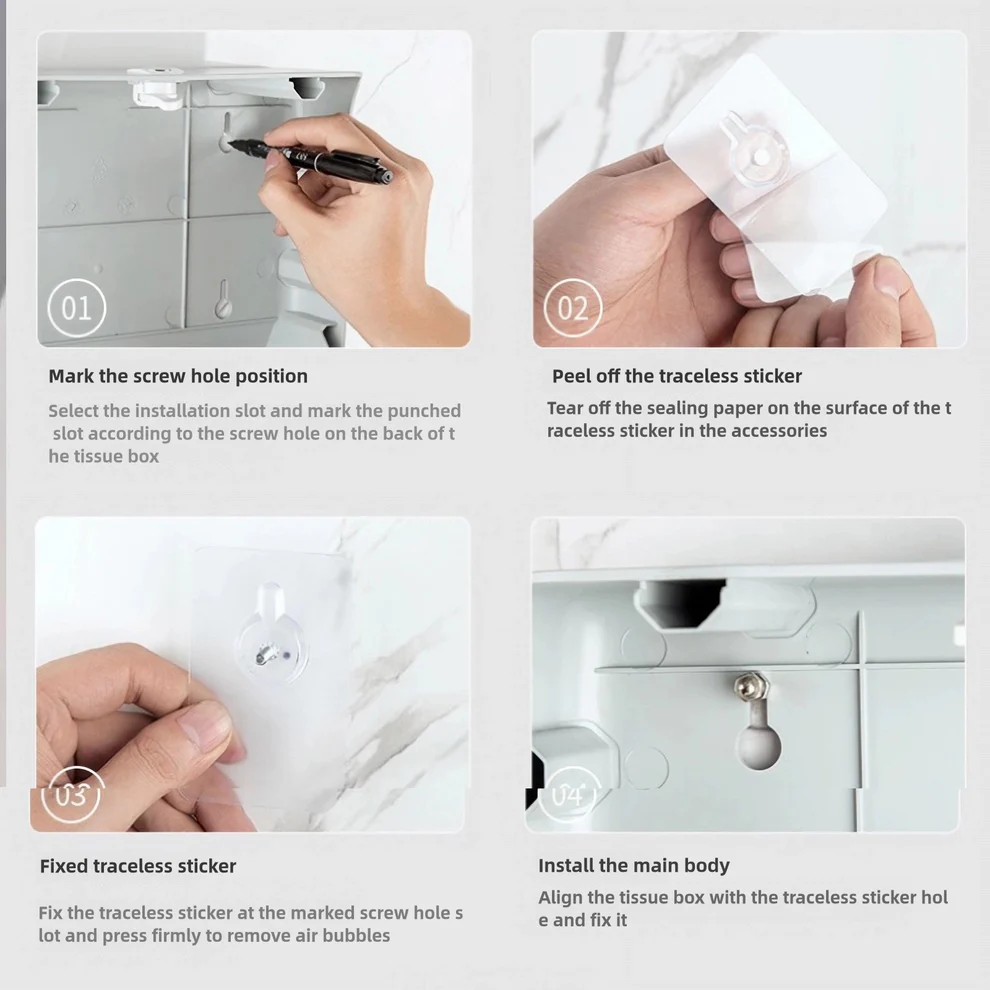 01

Mark the screw hole position

Select the installation slot and mark the punched slot according to the screw hole on the back of t he tissue box

02

Peel off the traceless sticker

Tear off the sealing paper on the surface of the t raceless sticker in the accessories

03

Fixed traceless sticker

Fix the traceless sticker at the marked screw hole s lot and press firmly to remove air bubbles

04

Install the main body

Align the tissue box with the traceless sticker hol e and fix it